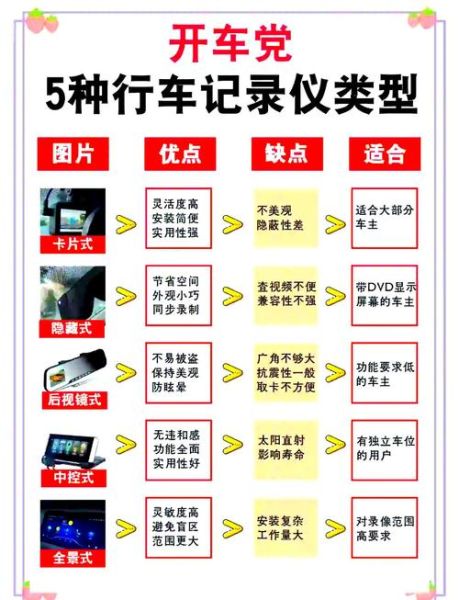 开车党
5种行车记录仪类型

| 图片 | 优点 | 缺点 | 适合 |
|---|---|---|---|
| 卡片式 | 灵活度高 安装简便 实用性强 | 不美观 隐蔽性差 | 适合大部分车主 |
| 隐藏式 | 节省空间 外观小巧 同步录制 | 查视频不便 兼容性不强 | 带DVD显示屏幕的车主 |
| 后视镜式 | 不易被盗 保持美观 防眩晕 | 广角不够大 抗震性一般 取卡不方便 | 功能要求低的车主 |
| 中控式 | 无违和感 功能全面 实用性好 | 太阳直射 影响寿命 | 有独立车位的用户 |
| 全景式 | 灵敏度高 避免盲区 范围更大 | 安装复杂 工作量大 | 对录像范围高要求 |