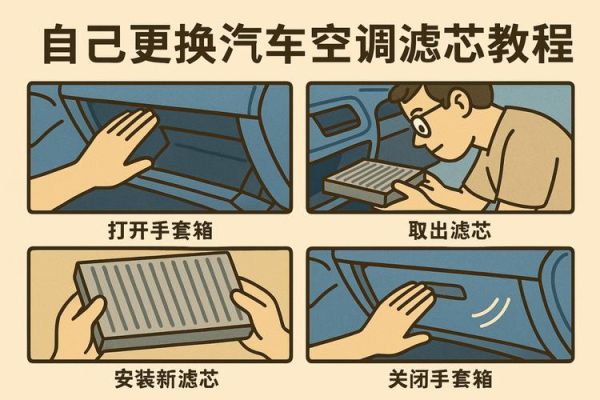 自己更换汽车空调滤芯教程

打开手套箱

取出滤芯

安装新滤芯

关闭手套箱