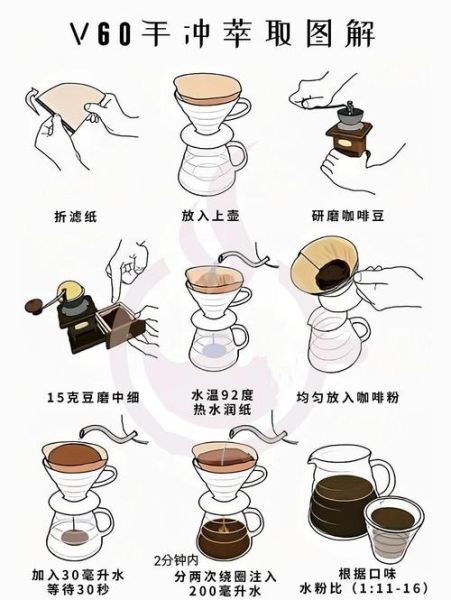 V60手冲萃取图解

折滤纸

放入上壶

研磨咖啡豆

15克豆磨中细

水温92度
热水润纸

均匀放入咖啡粉

加入30毫升水
等待30秒

2分钟内
分两次绕圈注入
200毫升水

根据口味
水粉比（1:11-16）