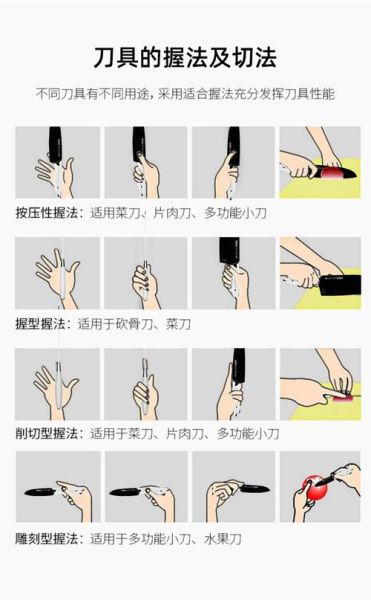 刀具的握法及切法

不同刀具有不同用途，采用适合握法充分发挥刀具性能

按压性握法：适用菜刀、片肉刀、多功能小刀

握型握法：适用于砍骨刀、菜刀

削切型握法：适用于菜刀、片肉刀、多功能小刀

雕刻型握法：适用于多功能小刀、水果刀