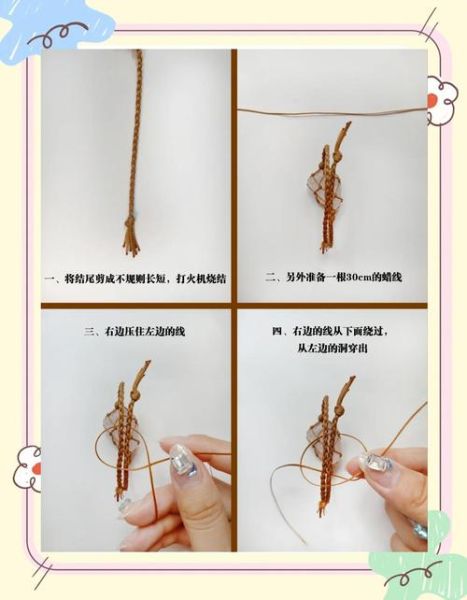 一、将结尾剪成不规则长短，打火机烧结

二、另外准备一根30cm的蜡线

三、右边压住左边的线

四、右边的线从下面绕过，从左边的洞穿出