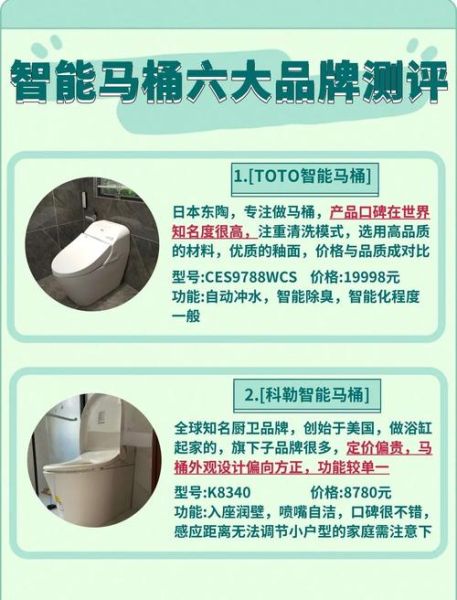 智能马桶六大品牌测评

1.[TOTO智能马桶]

日本东陶，专注做马桶，产品口碑在世界知名度很高，注重清洗模式，选用高品质的材料，优质的釉面，价格与品质成对比

型号:CES9788WCS　价格:19998元
功能:自动冲水，智能除臭，智能化程度一般

2.[科勒智能马桶]

全球知名厨卫品牌，创始于美国，做浴缸起家的，旗下子品牌很多，定价偏贵，马桶外观设计偏向方正，功能较单一

型号:K8340　价格:8780元
功能:入座润壁，喷嘴自洁，口碑很不错，感应距离无法调节小户型的家庭需注意下